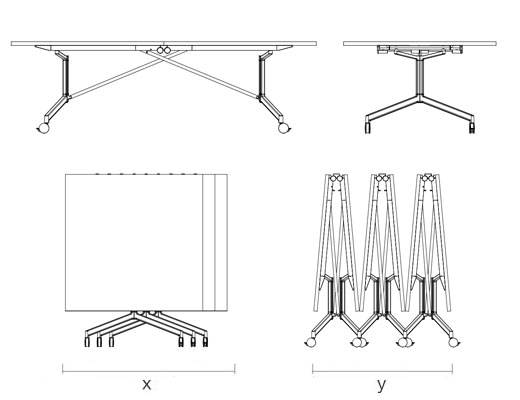 x

y